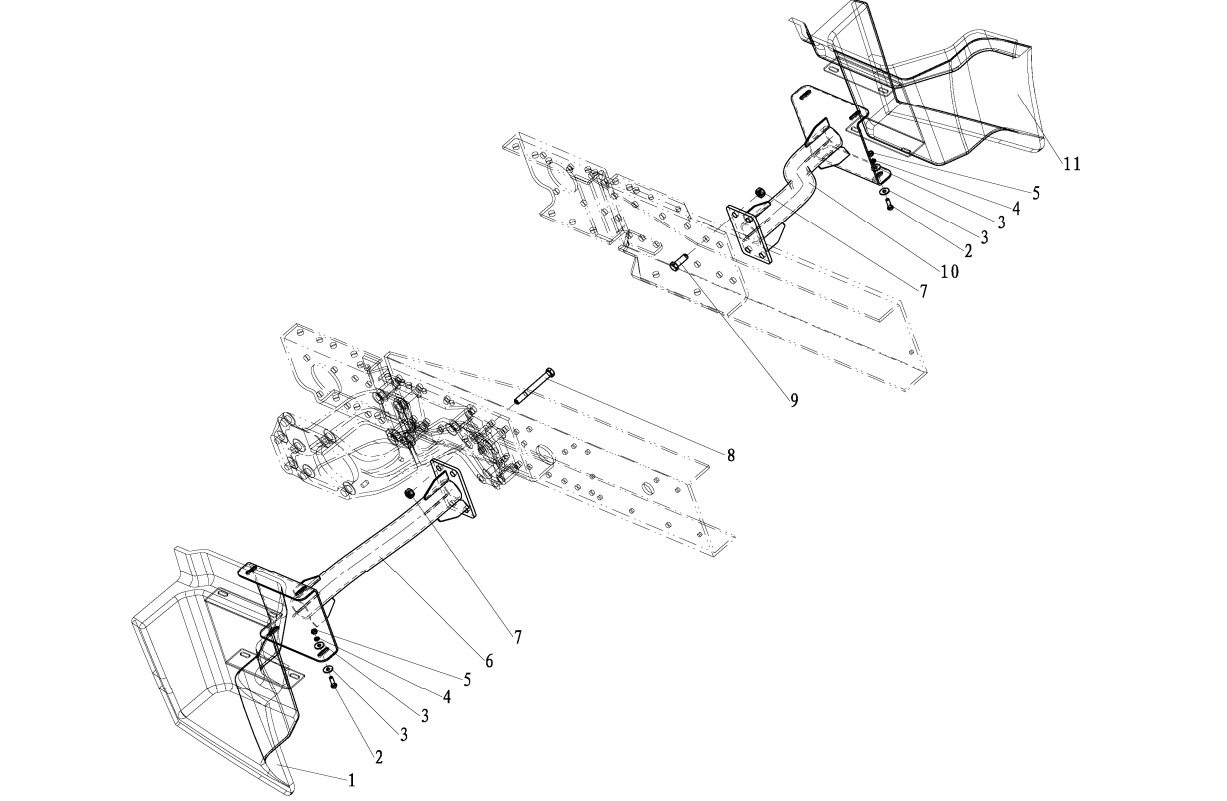 11
5
4
3
3
2
10
7
9
8
7
6
5
4
3
3
2
1