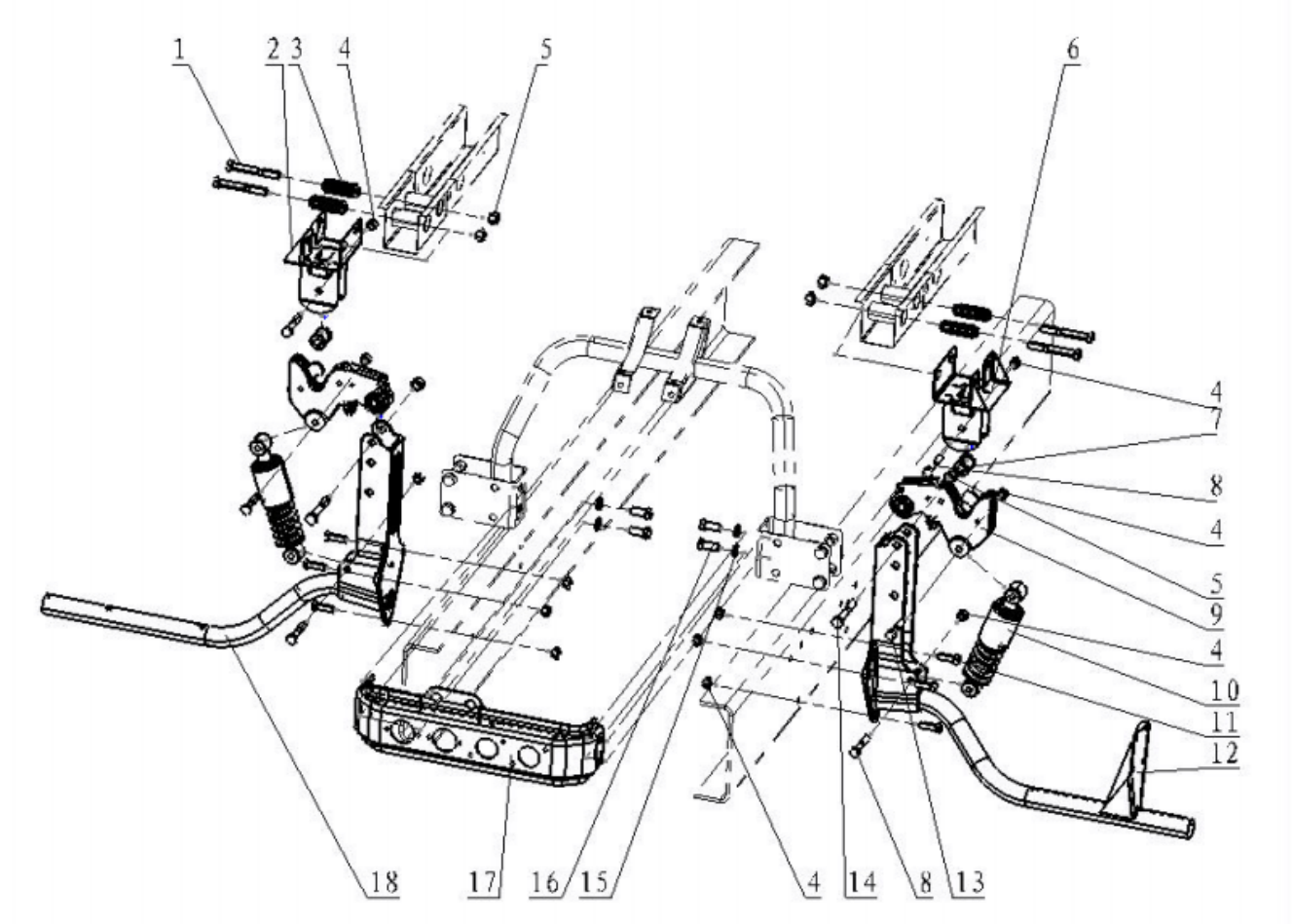 1
2
3
4
5
6
4
7
8
4
5
9
4
10
11
12
18
17
16
15
4
14
8
13