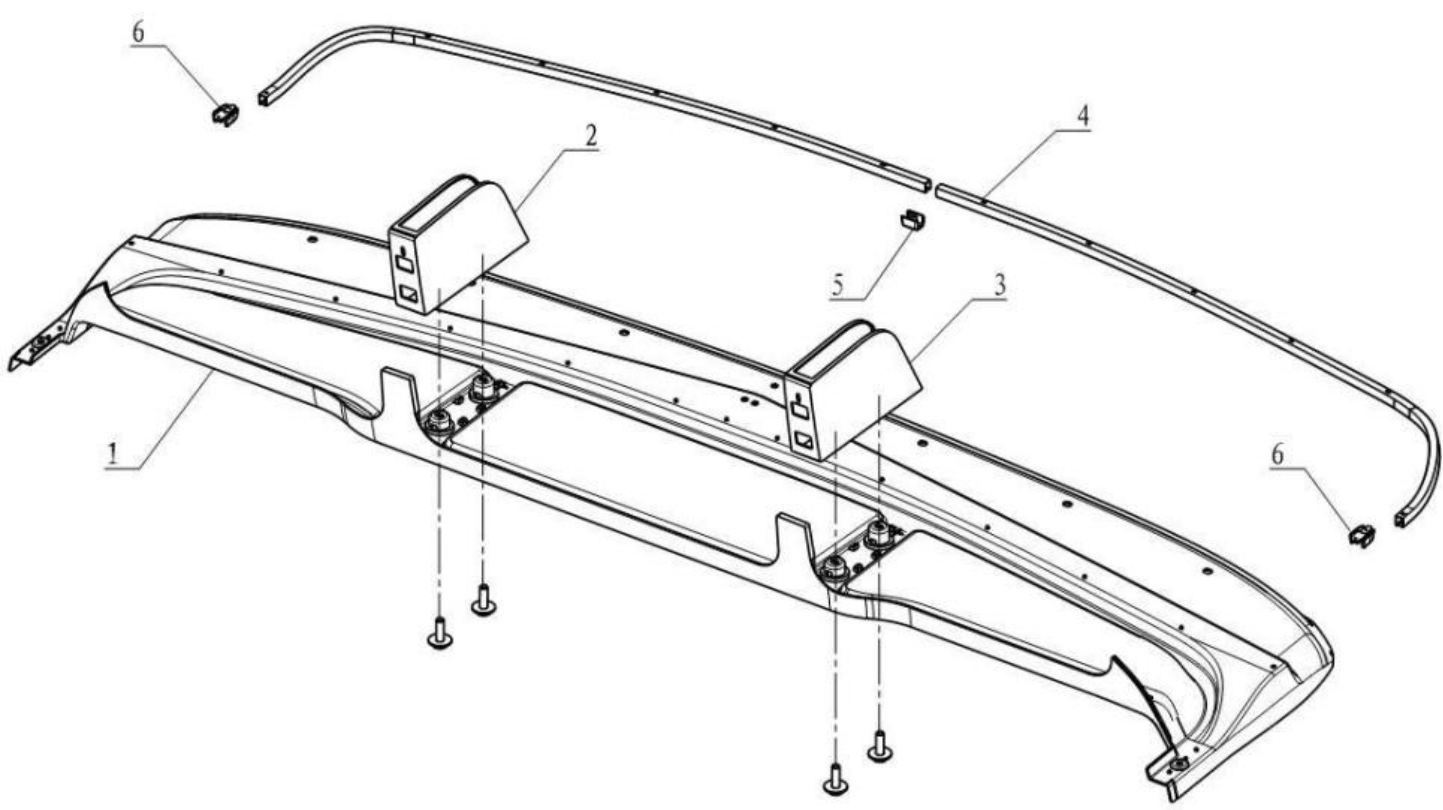 6
2
4
5
3
1
6