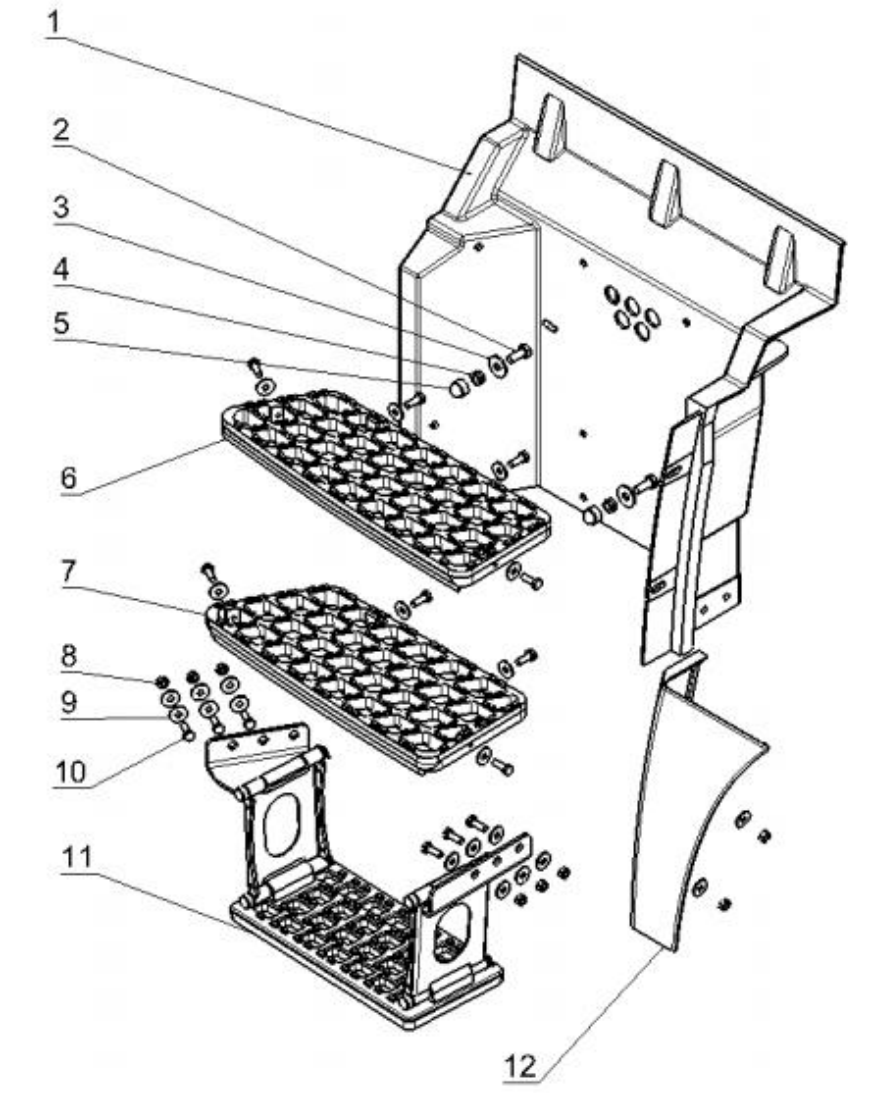 1
2
3
4
5
6
7
8
9
10
11
12