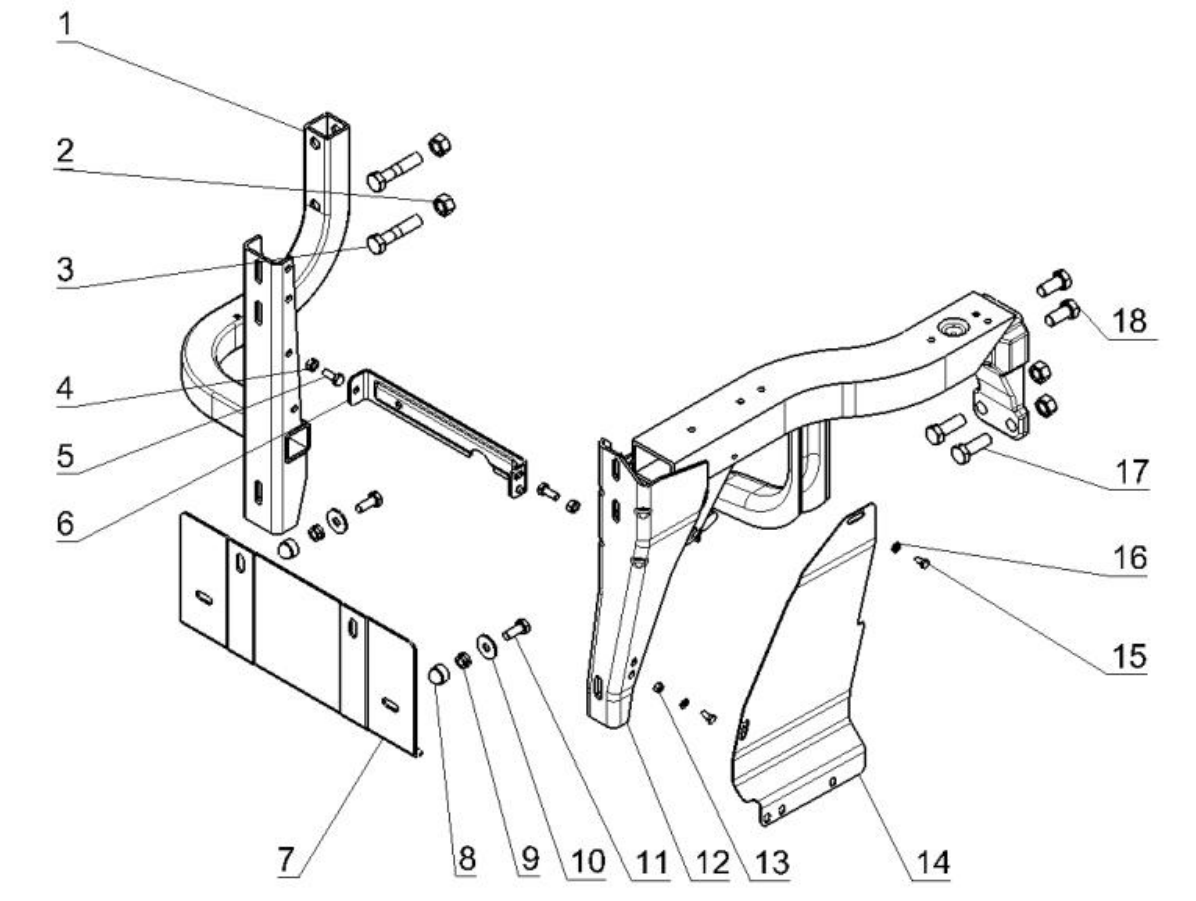 1
2
3
4
5
6
7
8
9
10
11
12
13
14
15
16
17
18