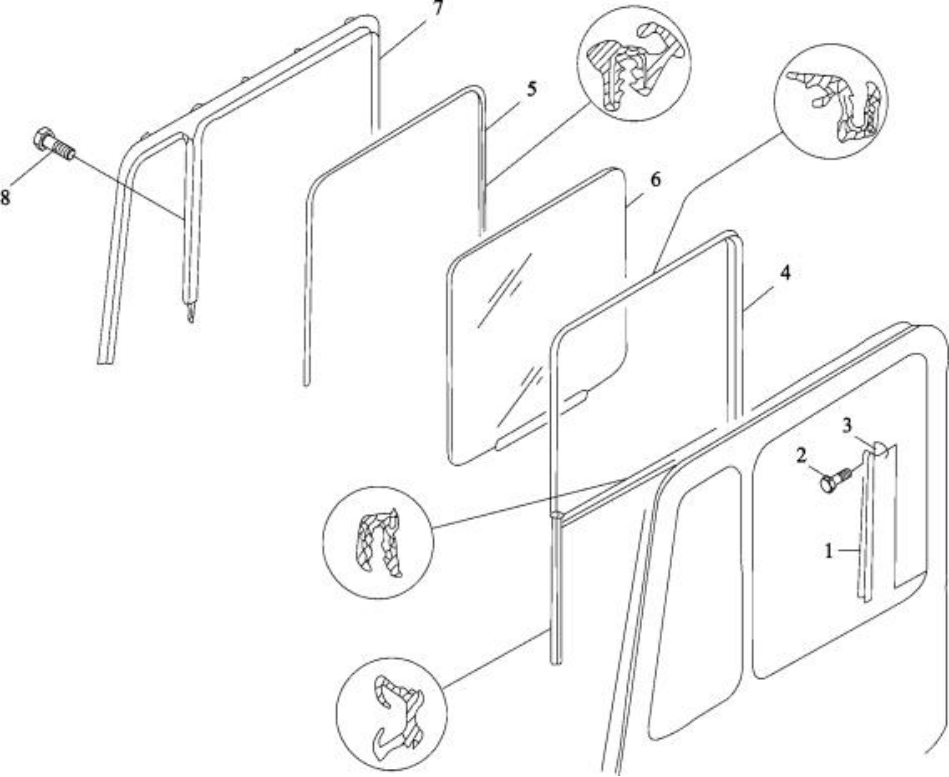 7
5
8
6
4
3
2
1