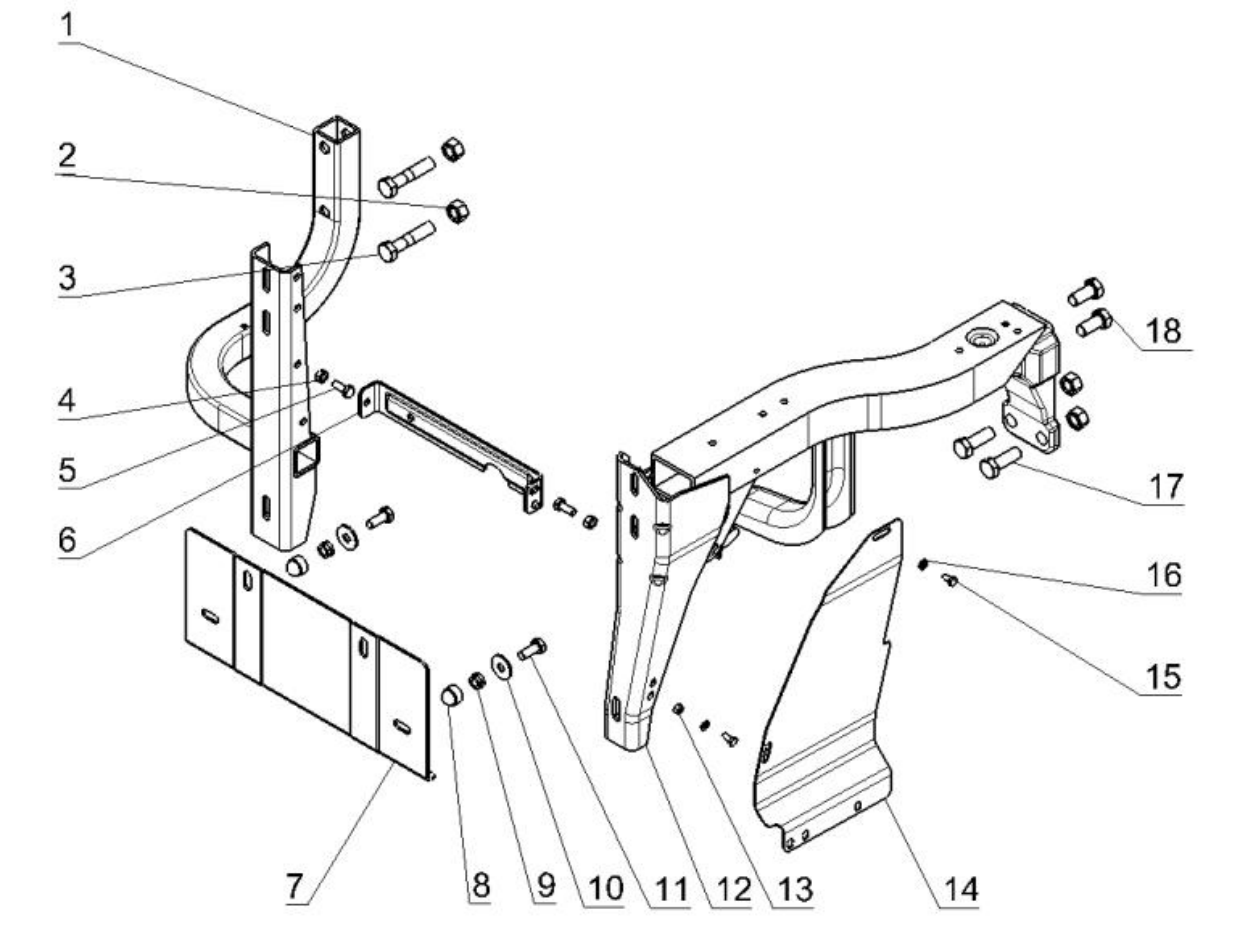 1
2
3
4
5
6
7
8
9
10
11
12
13
14
15
16
17
18