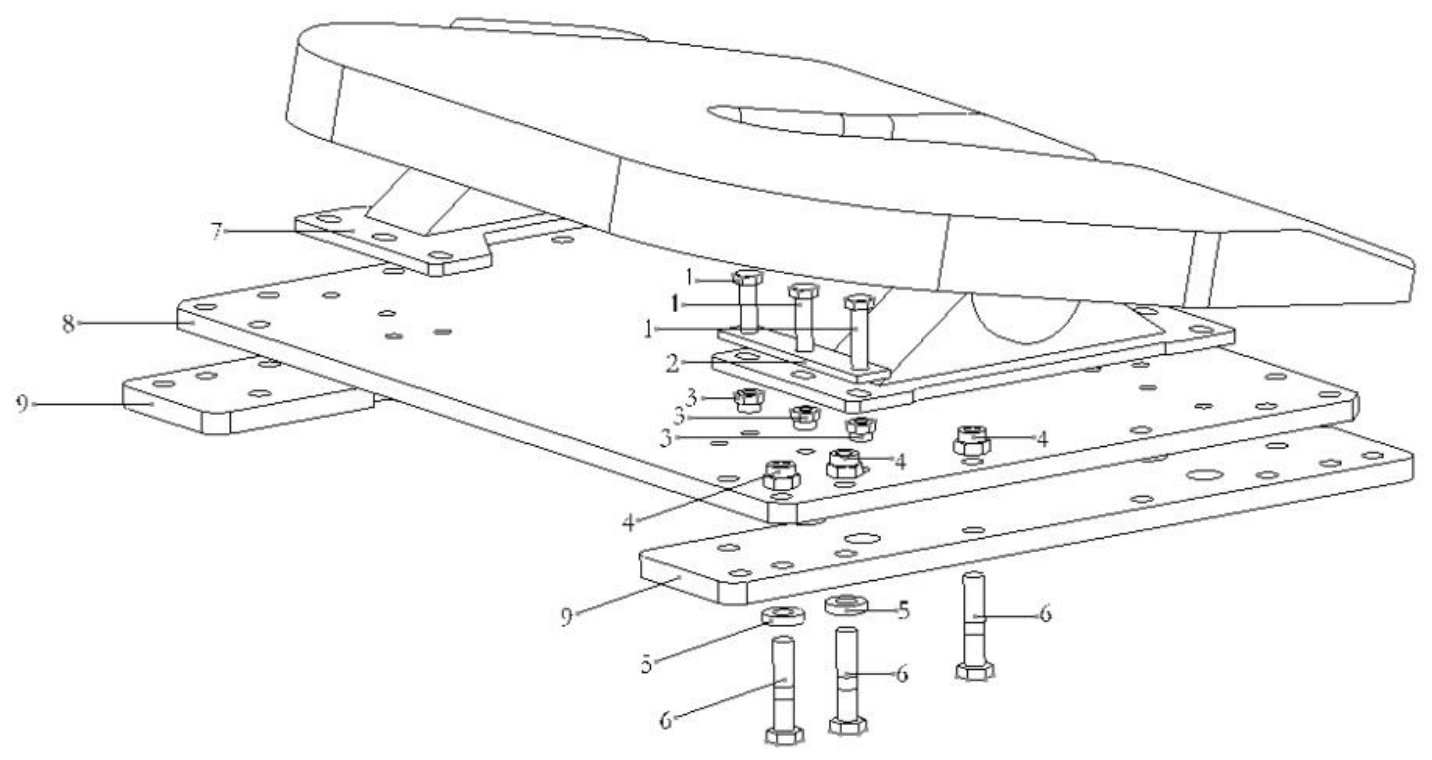 7
1
1
1
8
2
9
3
3
3
4
4
4
9
5
5
6
6
6