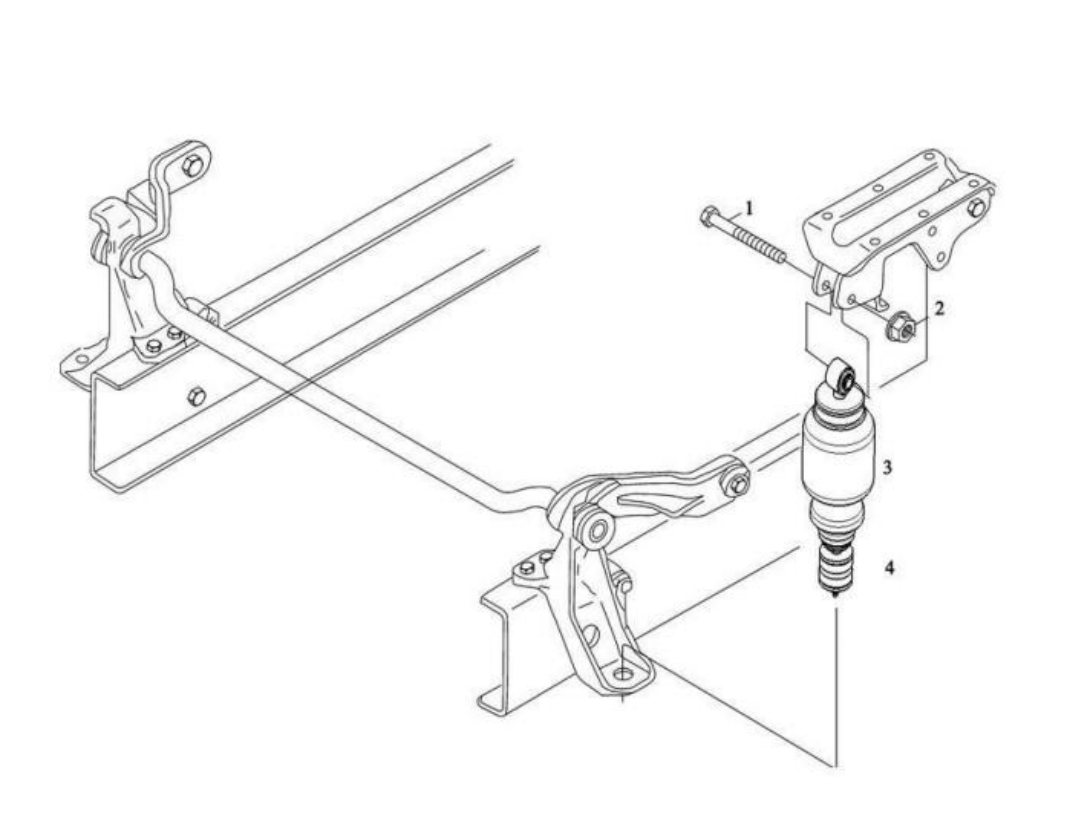 1
2
3
4