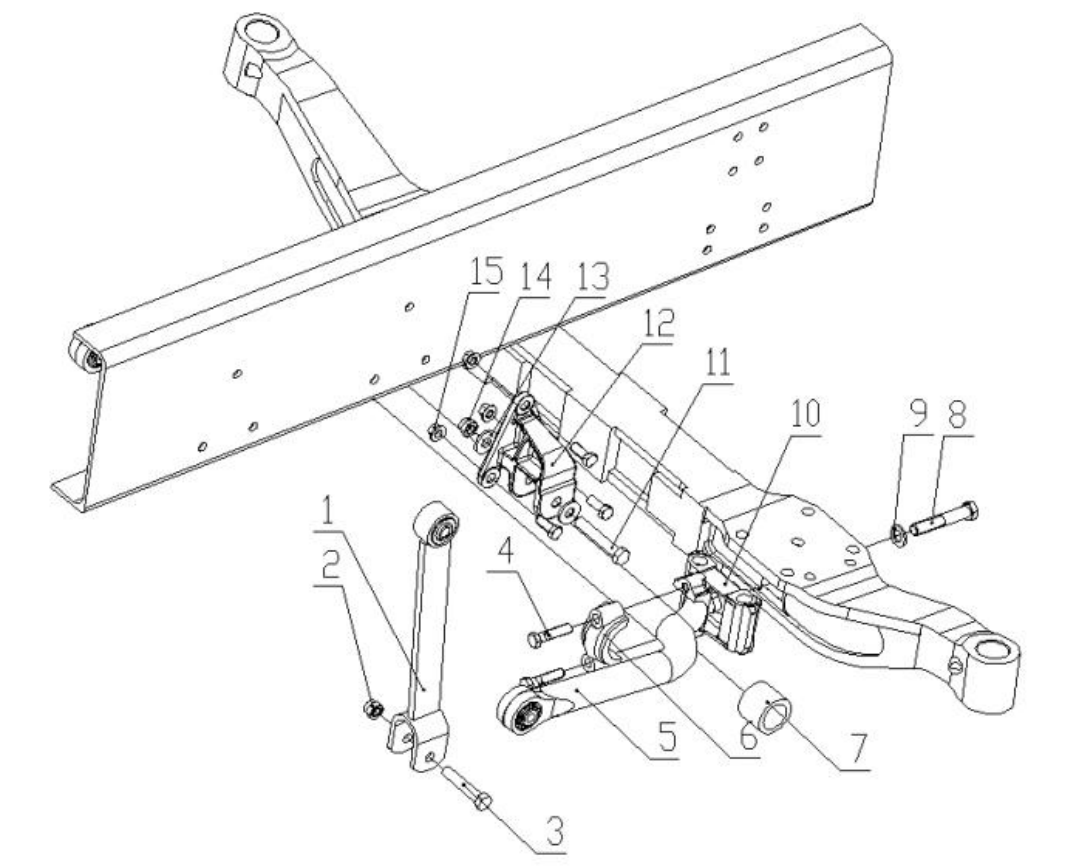 15
14
13
12
11
10
9
8
1
2
4
5
6
7
3