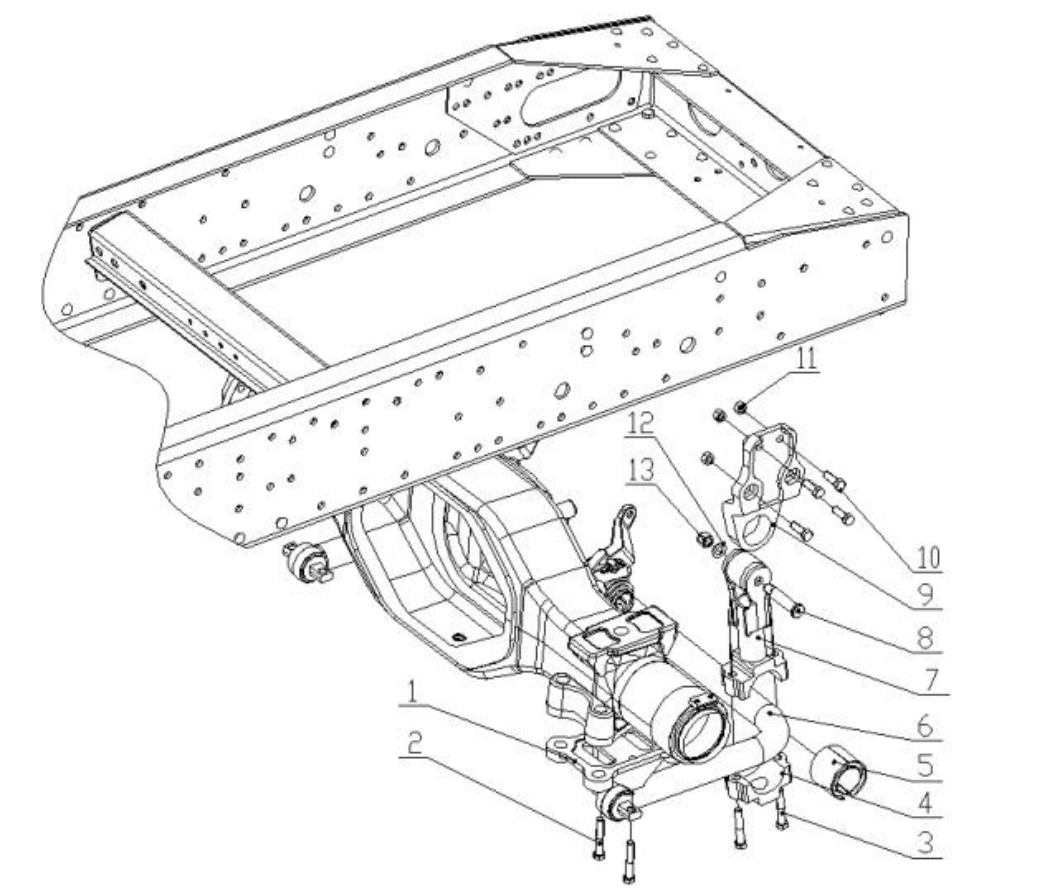 11
12
13
10
9
8
7
6
5
4
3
1
2