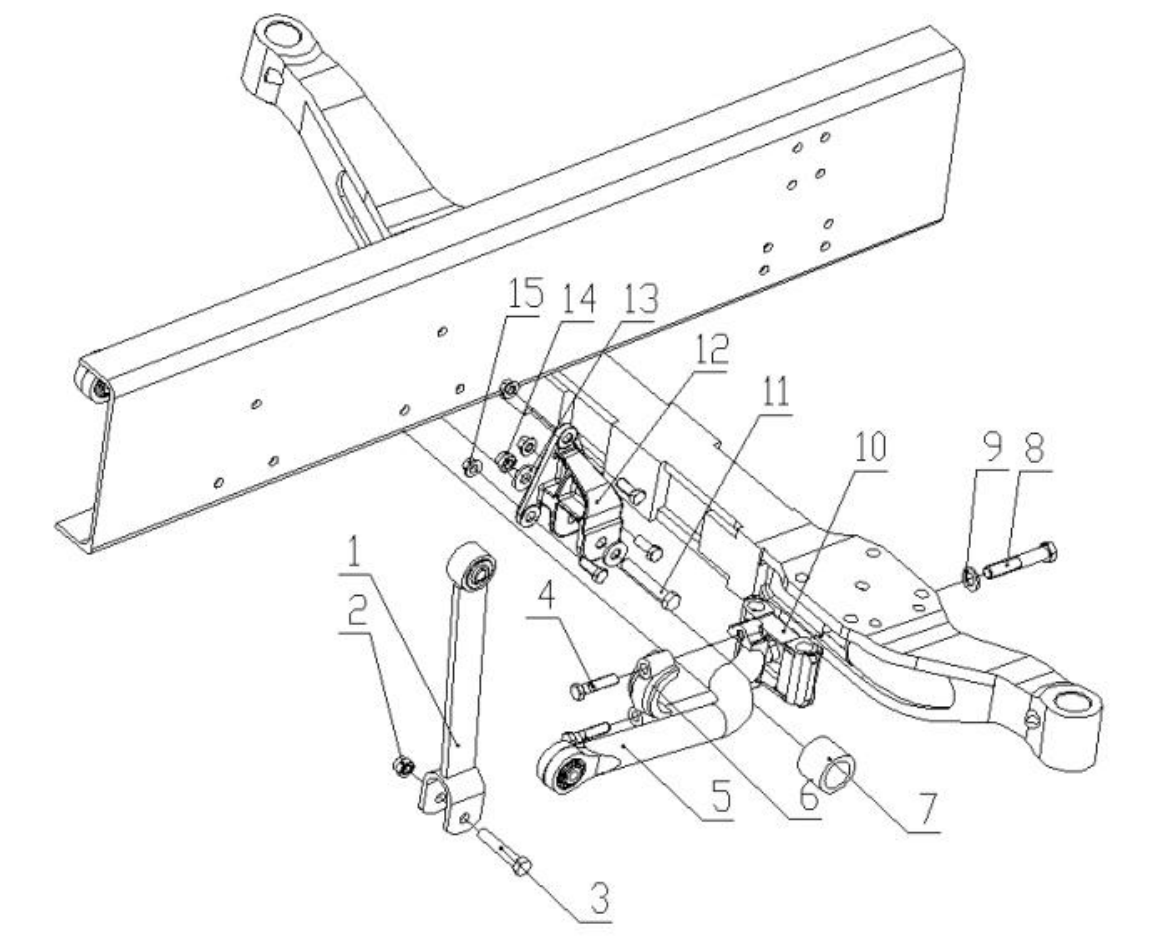 15
14
13
12
11
10
9
8
1
2
4
5
6
7
3