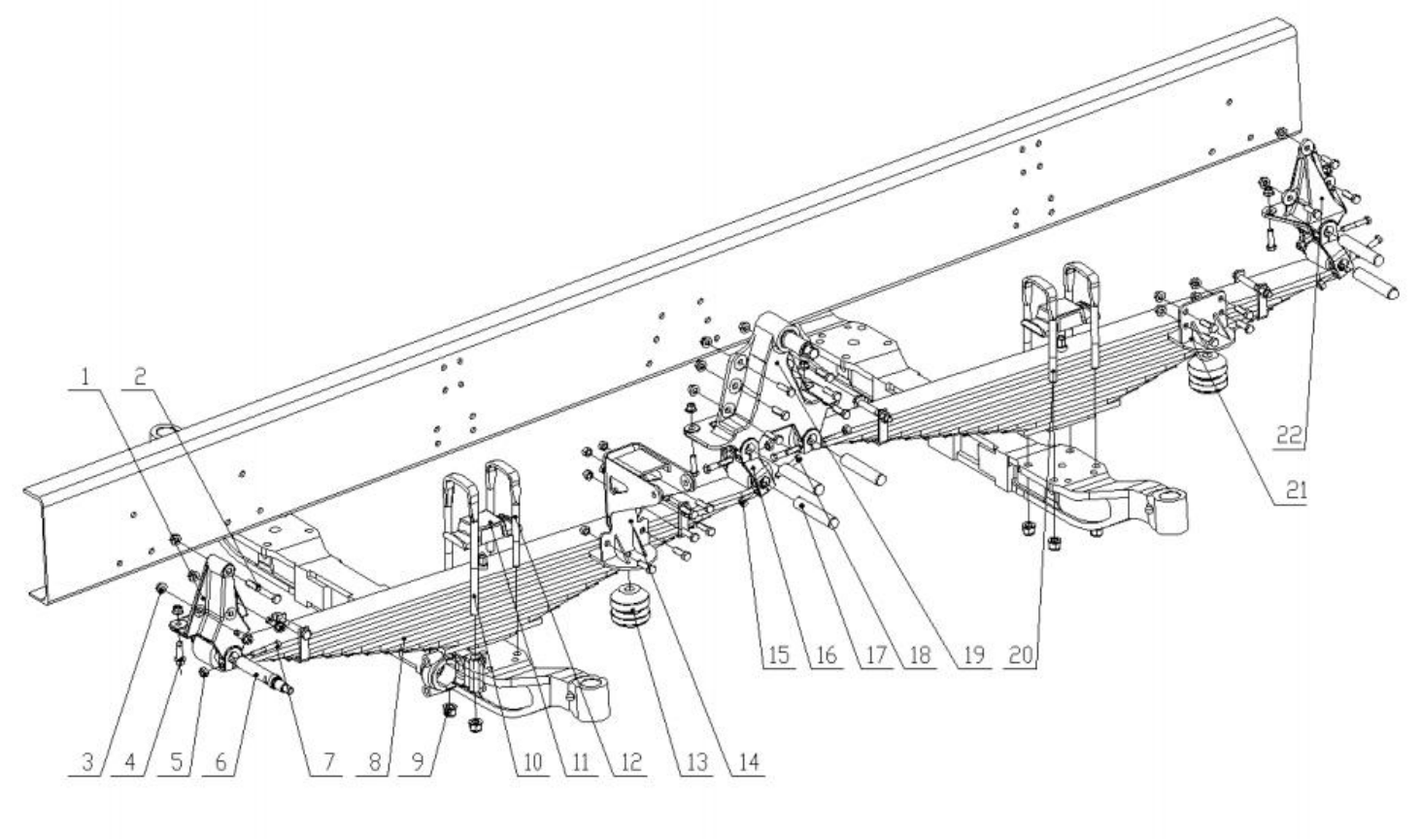 1
2
22
21
15 16 17 18 19 20
3 4 5 6 7 8 9 10 11 12 13 14