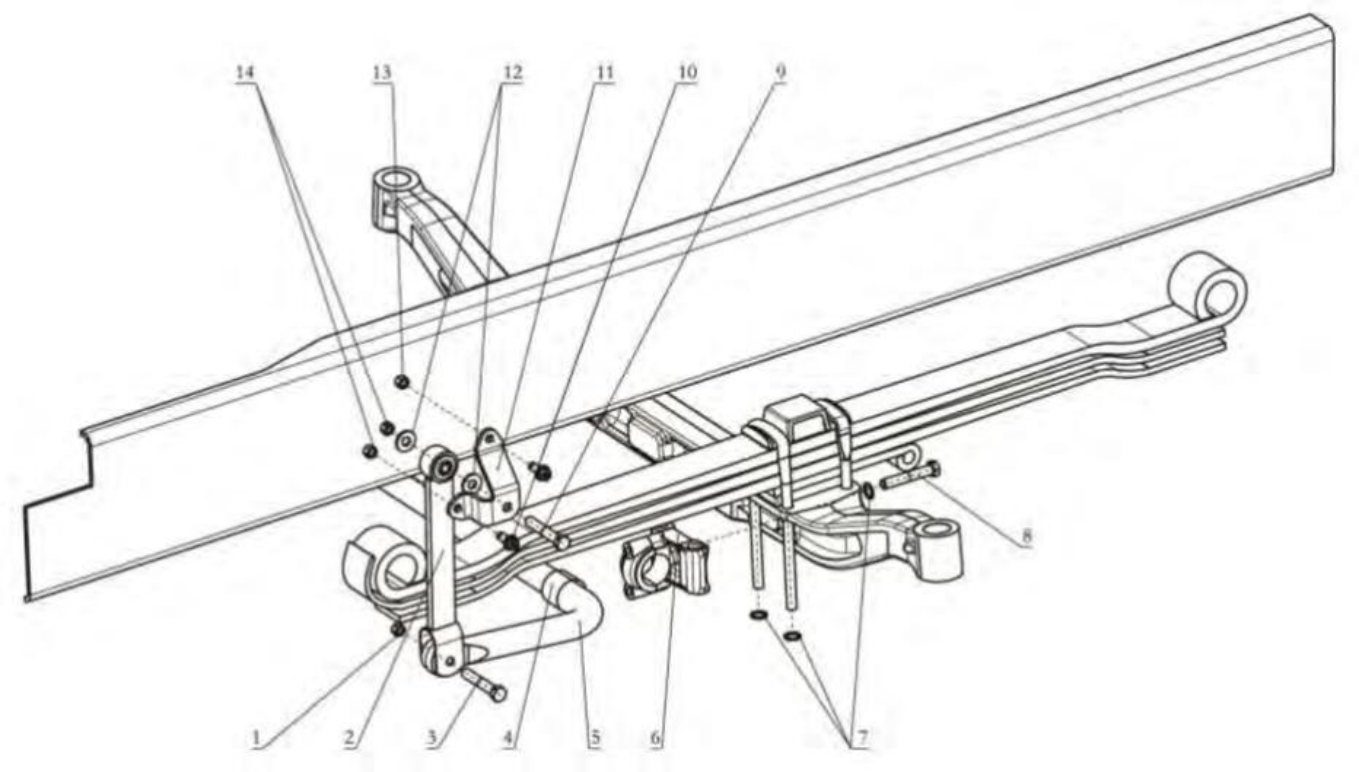 14
13
12
11
10
9
8
1
2
3
4
5
6
7