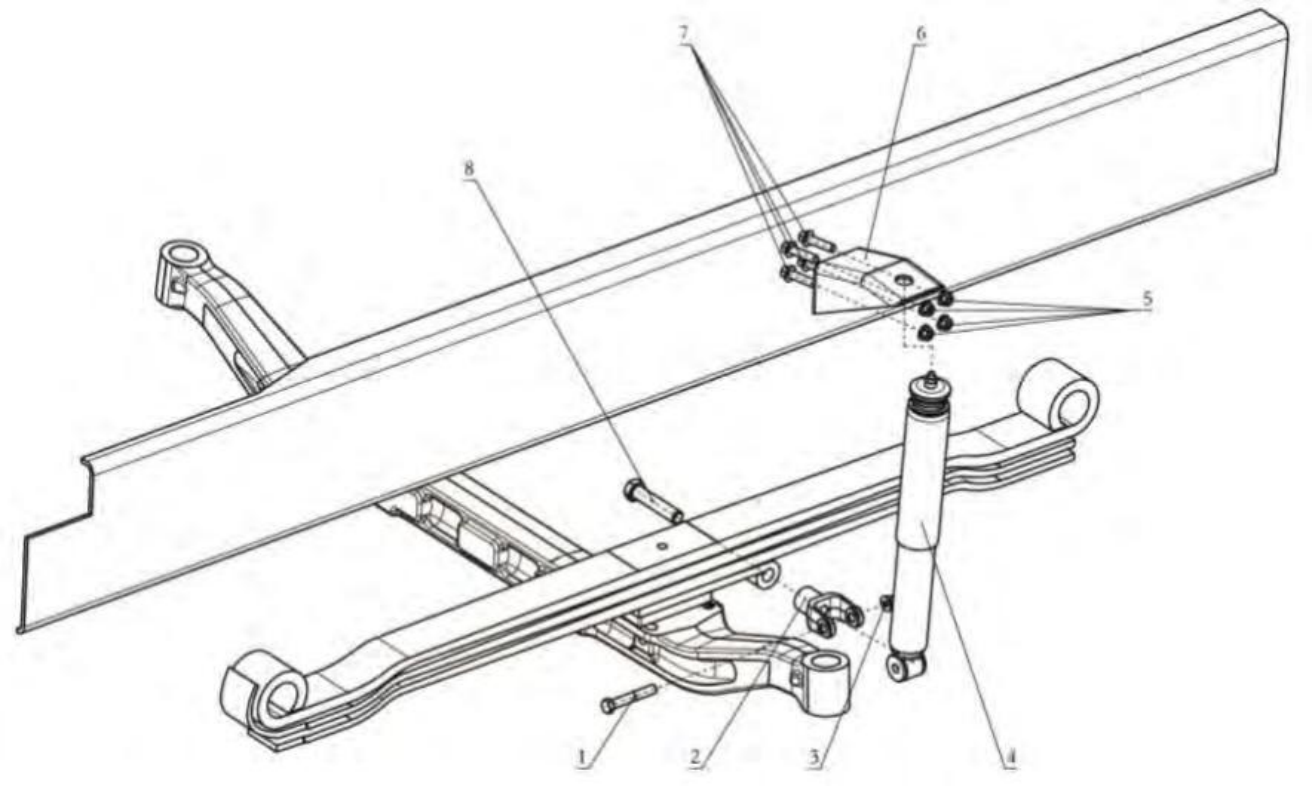 7
6
8
5
1
2
3
4