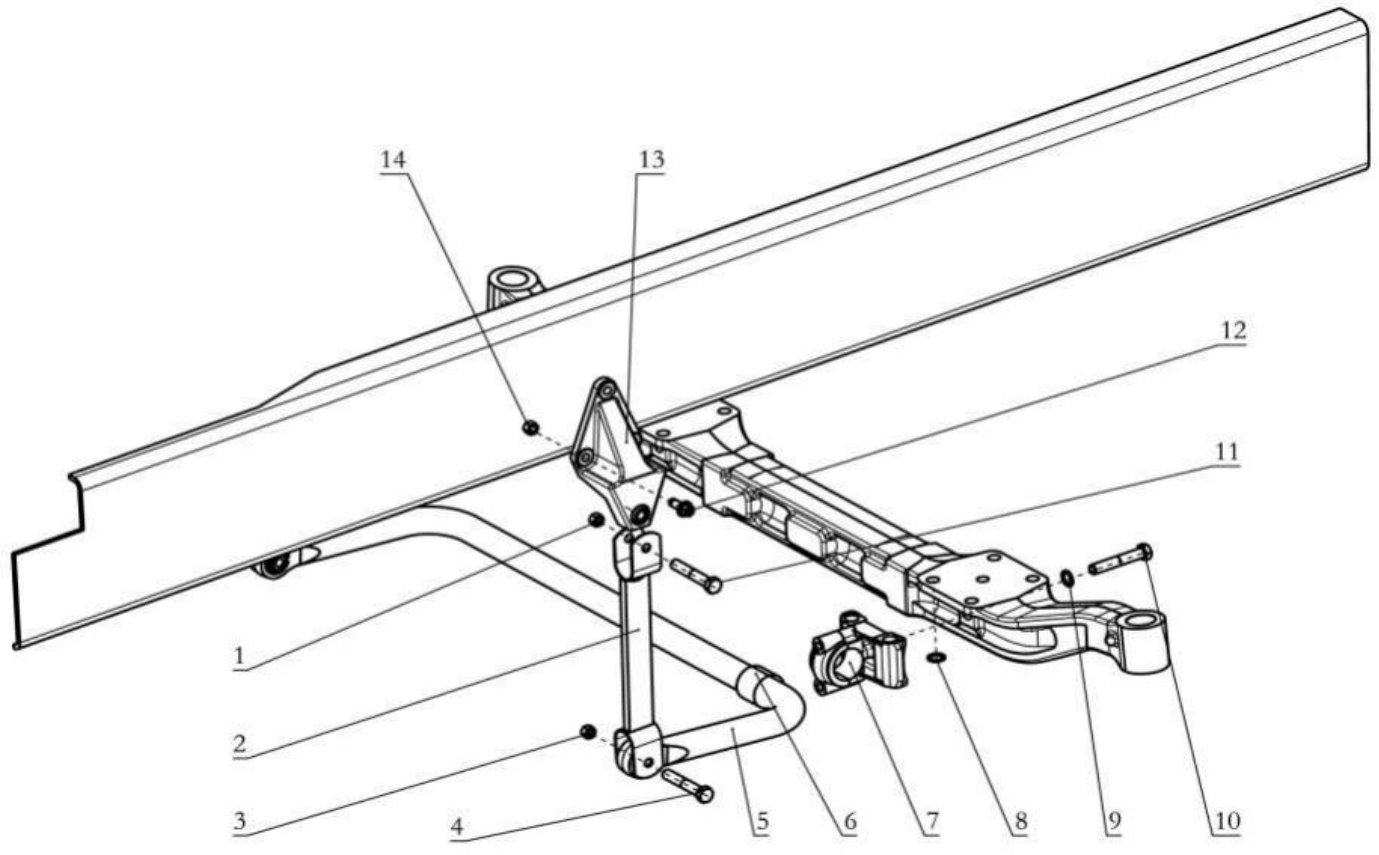 14
13
12
11
1
2
3
4
5
6
7
8
9
10