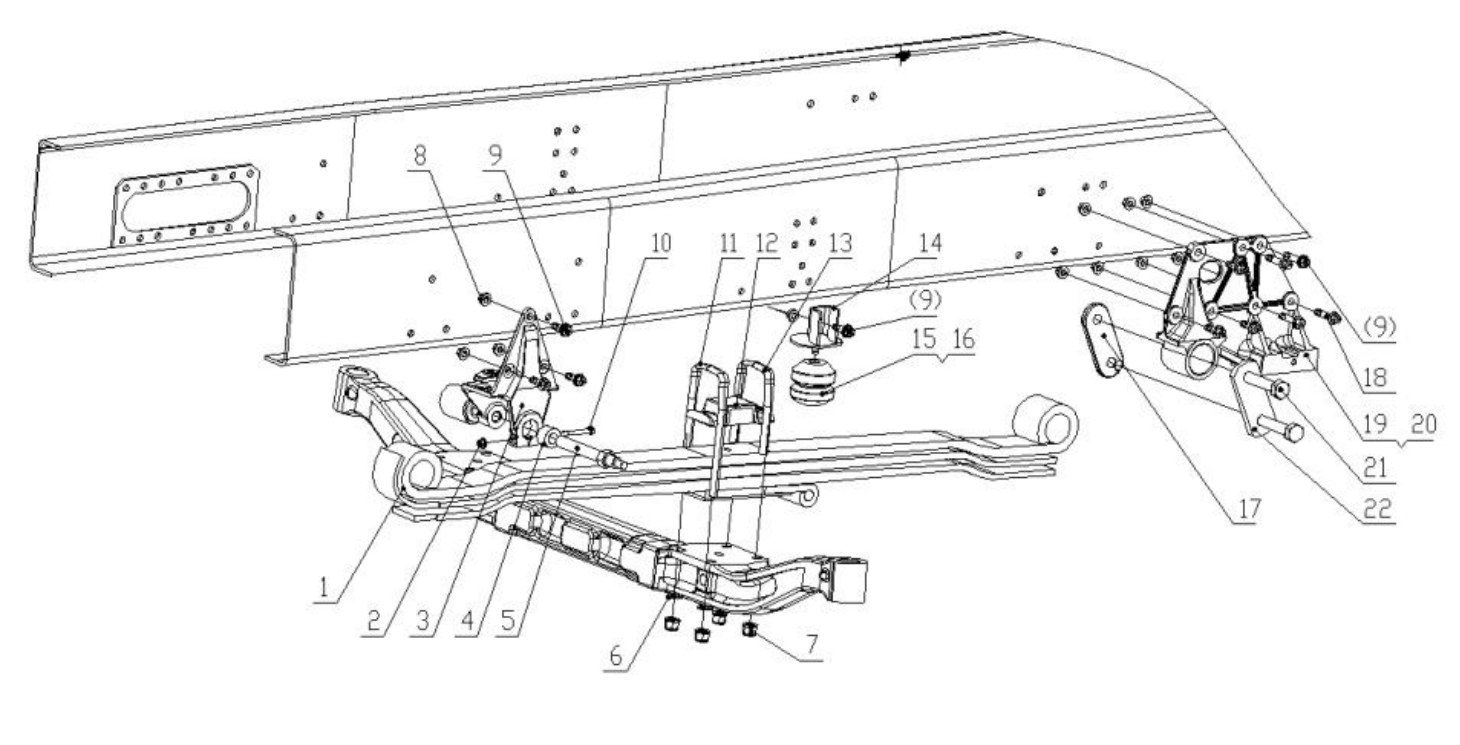 8
9
10
11
12
13
14
(9)
15
16
(9)
18
19
20
21
22
17
1
2
3
4
5
6
7