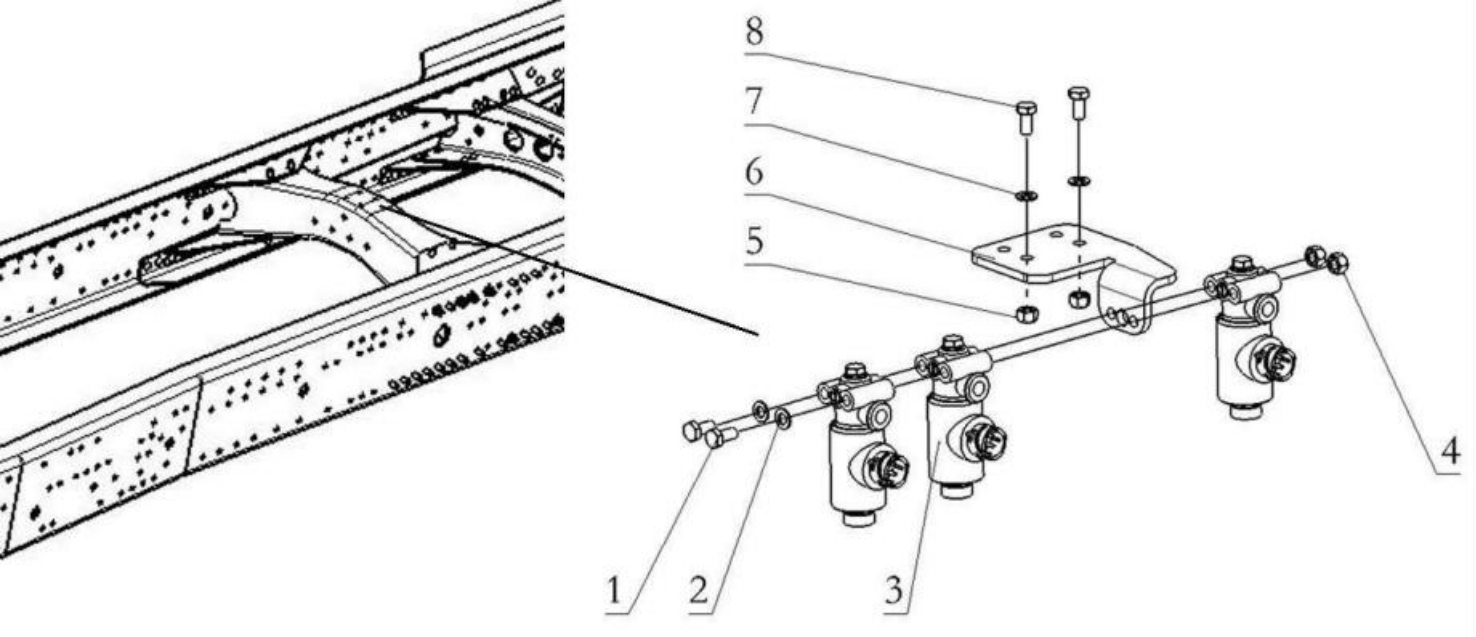 8
7
6
5
4
1
2
3