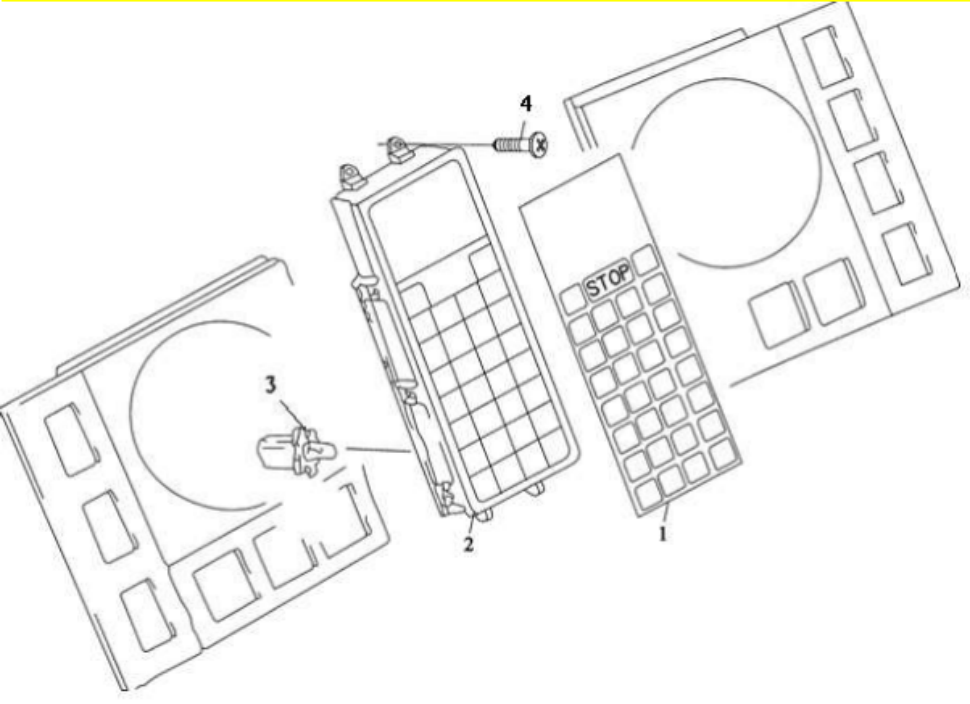 4
STOP
3
2
1