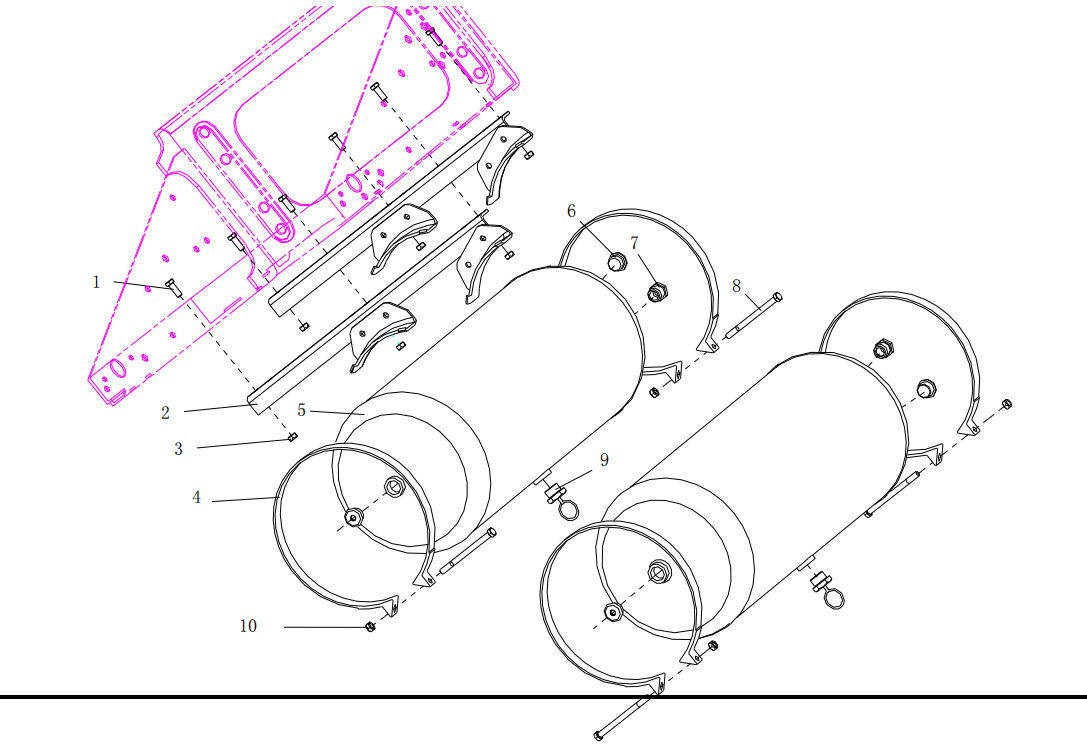 1
2
3
4
5
6
7
8
9
10