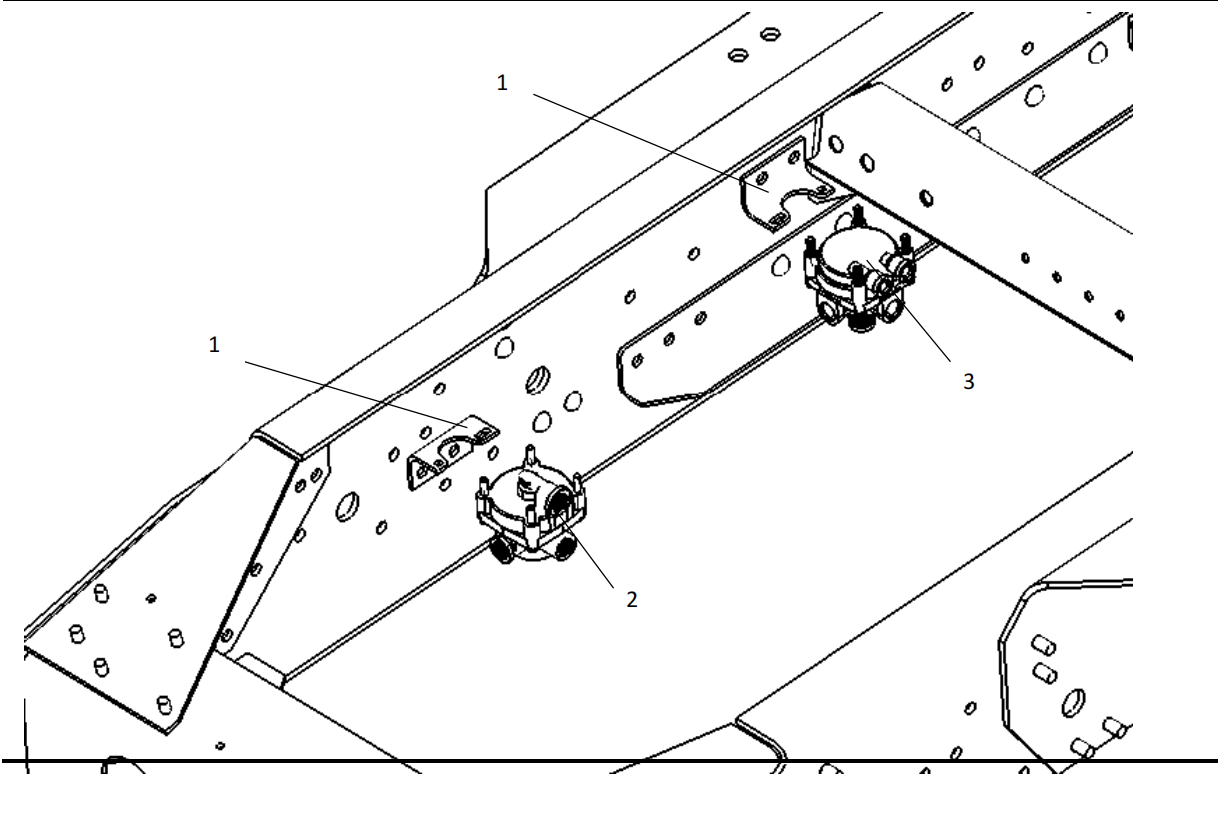 1

1

3

2