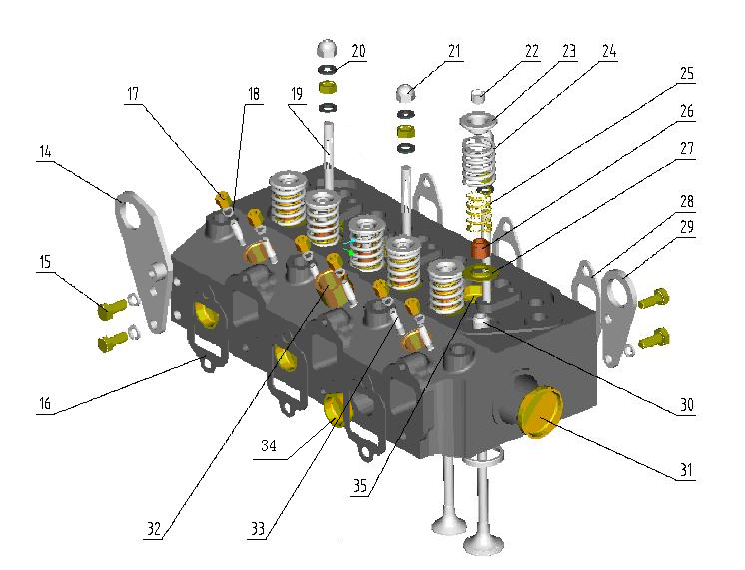 20
21
22
23
24
25
26
27
28
29
17
18
19
14
15
16
30
31
34
35
32
33