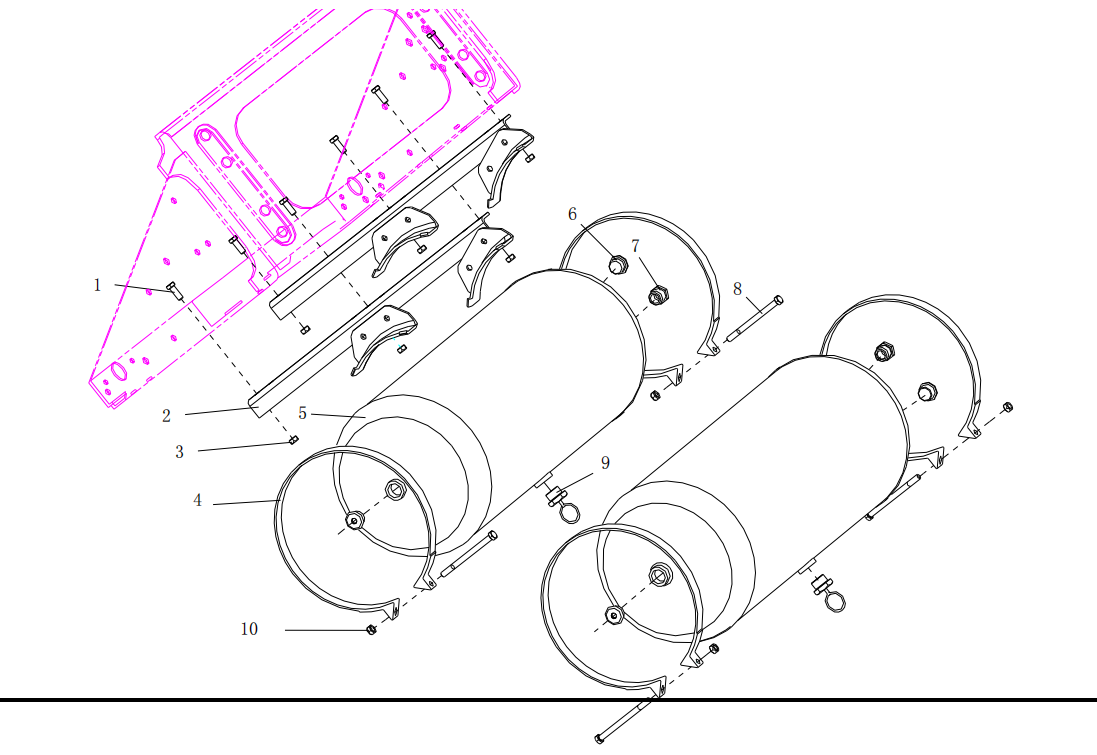 1
2
3
4
5
6
7
8
9
10