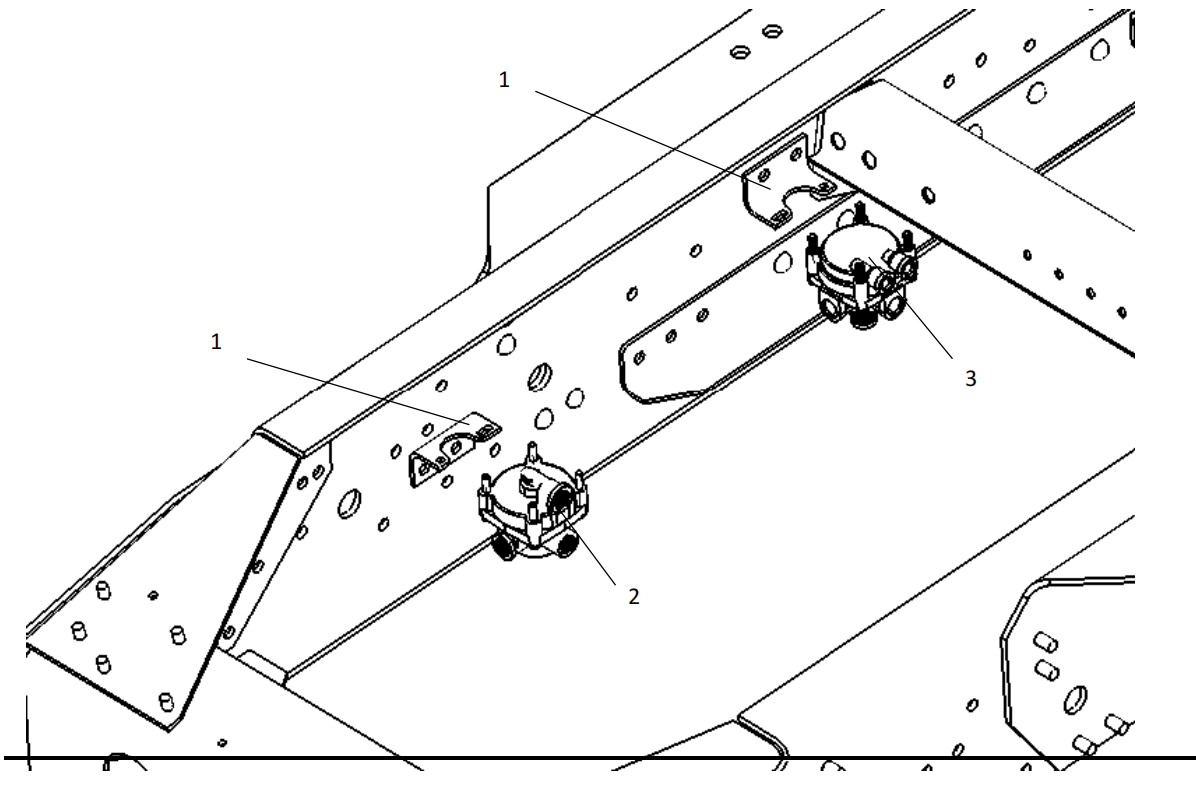 1

1

3

2