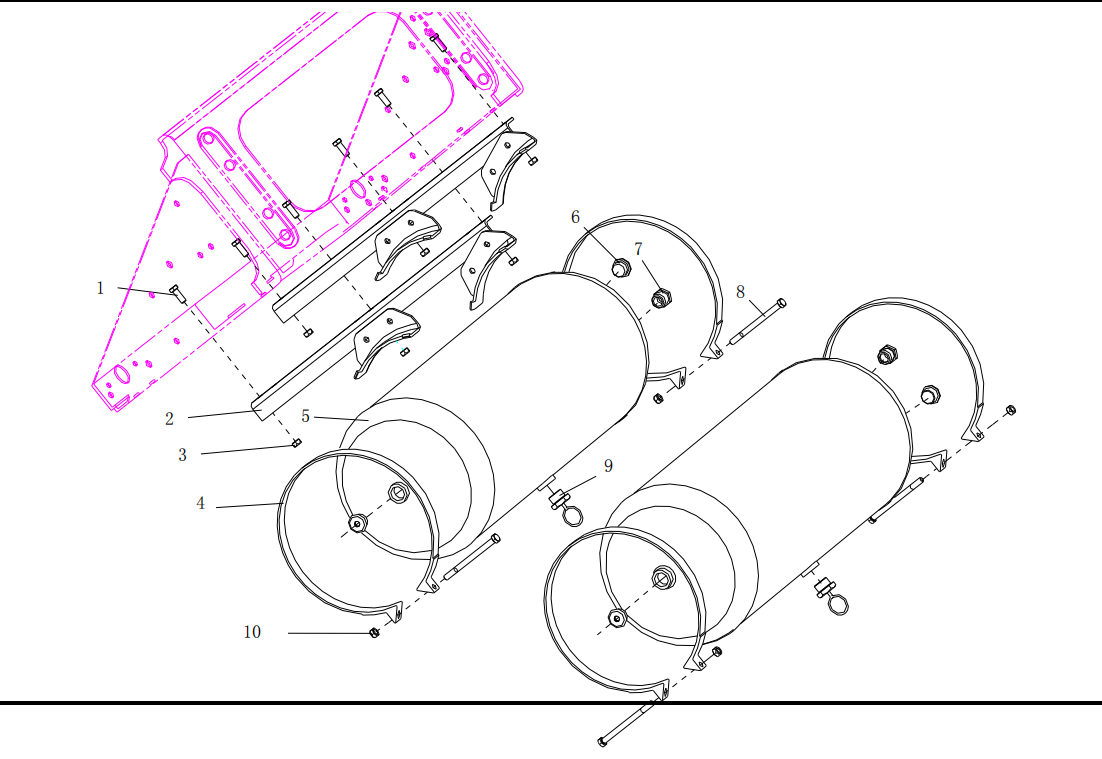 1
2
3
4
5
6
7
8
9
10