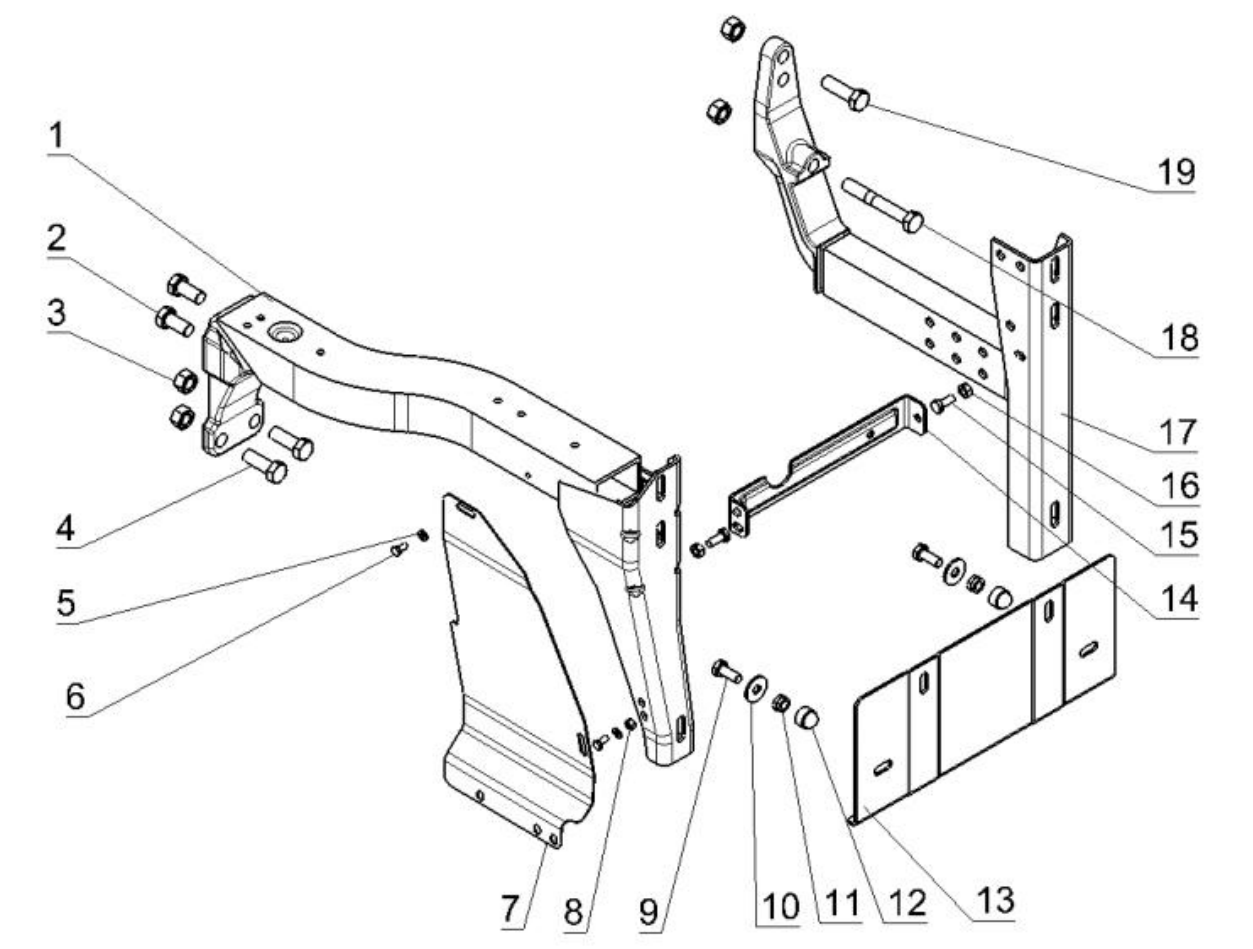 1
2
3
4
5
6
7
8
9
10
11
12
13
14
15
16
17
18
19