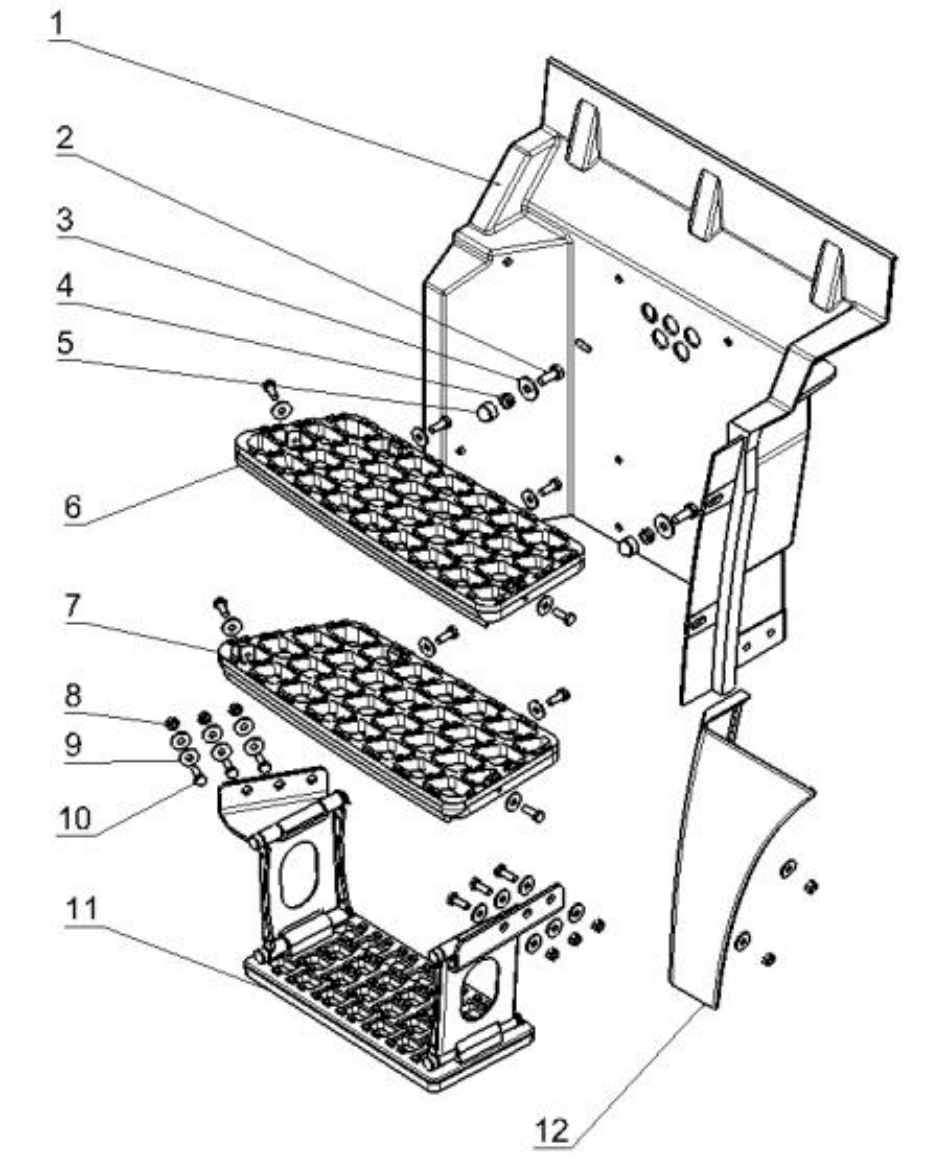 1
2
3
4
5
6
7
8
9
10
11
12