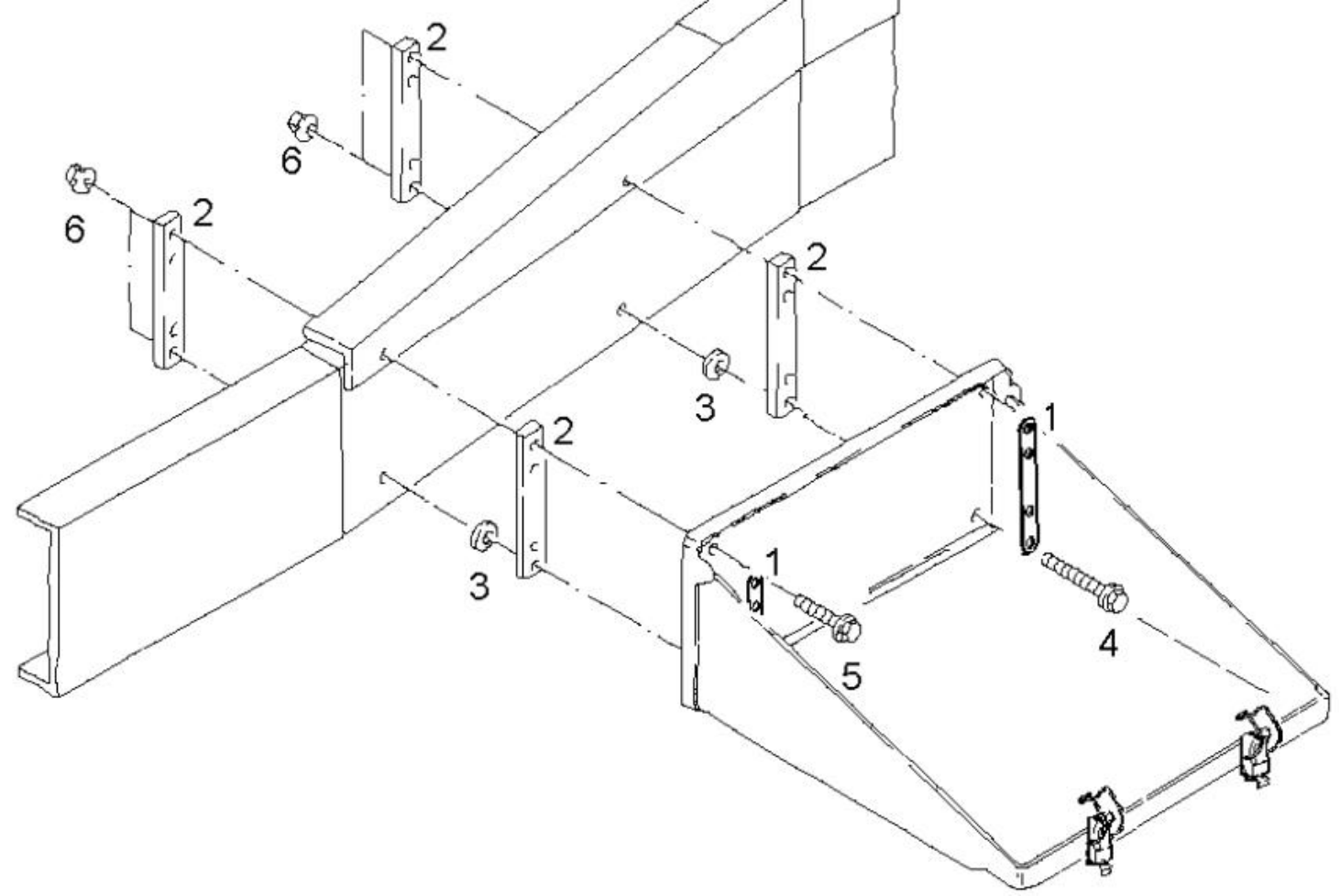 2
6
6
2
2
3
2
1
3
1
4
5