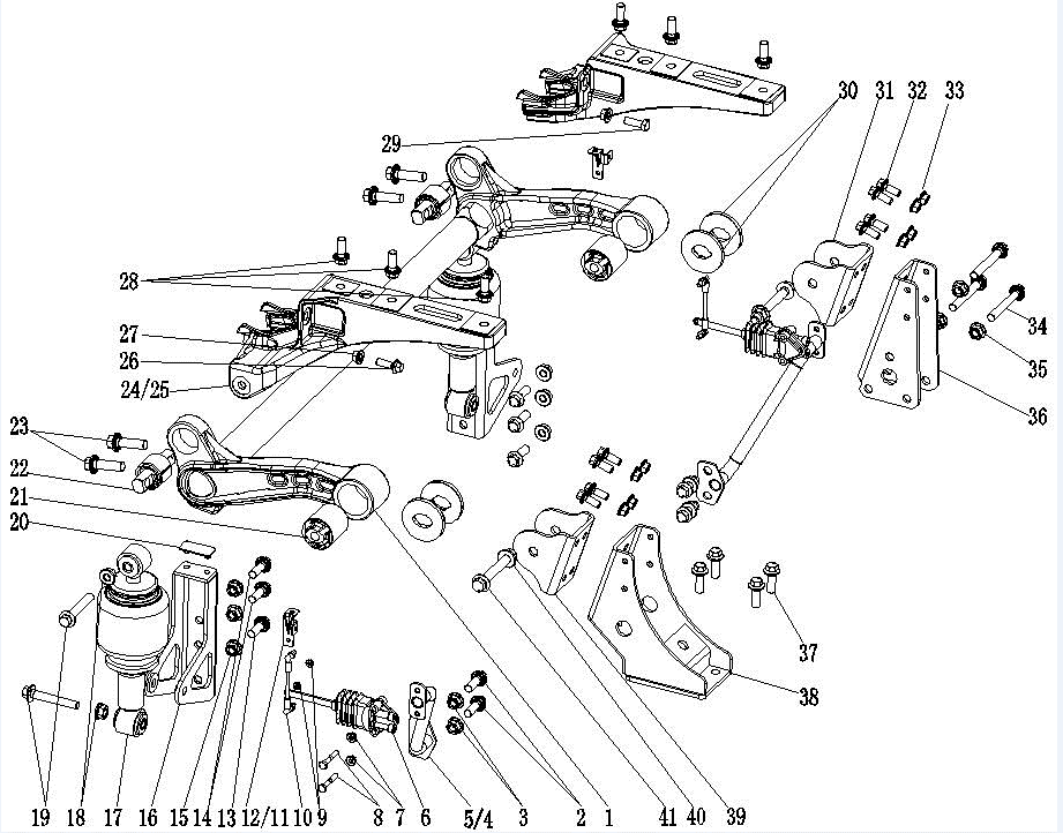 30 31 32 33
29
28
27
26
24/25
23
22
21
20
34
35
36
37
38
19 18 17 16 15 14 13 12/11 10 9 8 7 6 5/4 3 2 1 41 40 39