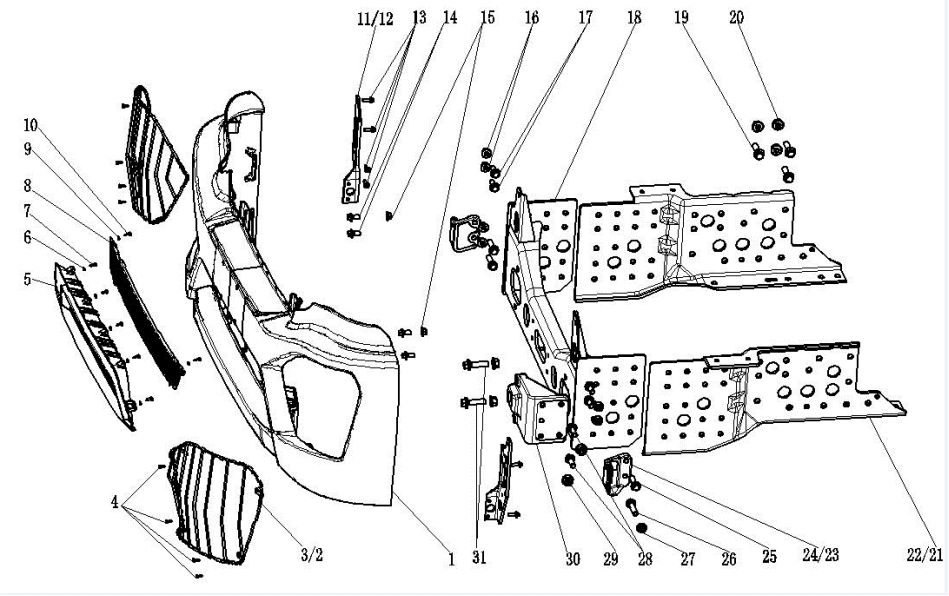 11/12
13
14
15
16
17
18
19
20
10
9
8
7
6
5
4
3/2
1
31
30
29
28
27
26
25
24/23
22/21