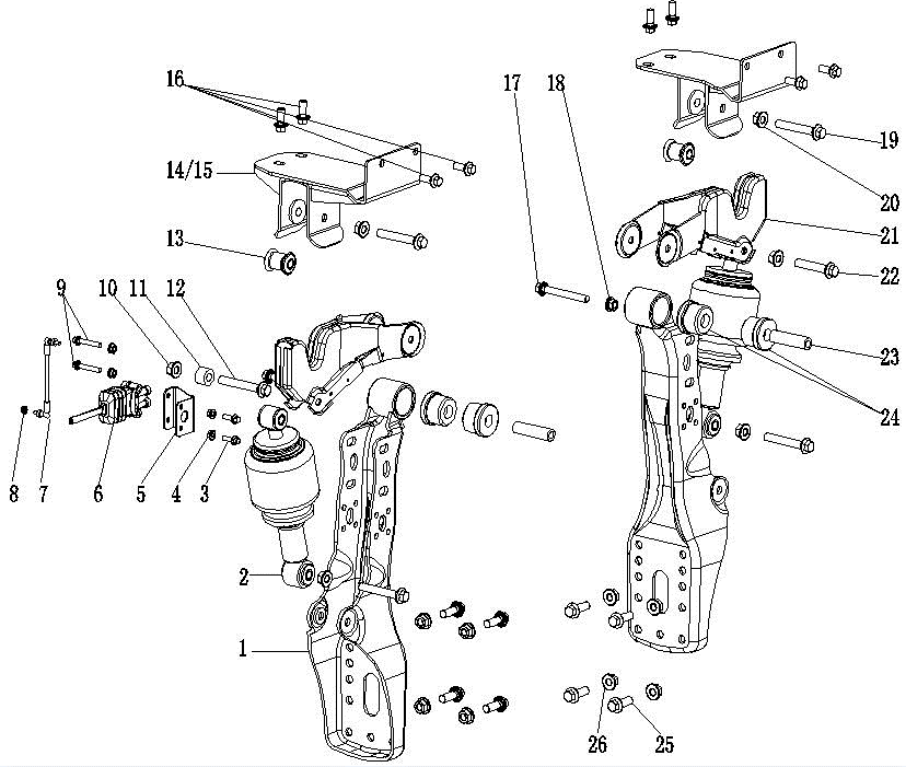 16
14/15
13
9
10
11
12
8
7
6
5
4
3
2
1
17
18
19
20
21
22
23
24
26
25